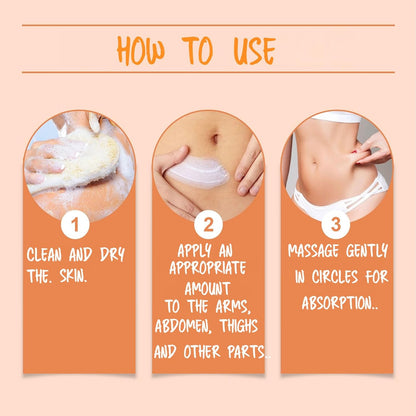 HOW TO USE

1

CLEAN AND DRY THE. SKIN.

2

APPLY AN APPROPRIATE AMOUNT TO THE ARMS, ABDOMEN, THIGHS AND OTHER PARTS..

3

MASSAGE GENTLY IN CIRCLES FOR ABSORPTION..